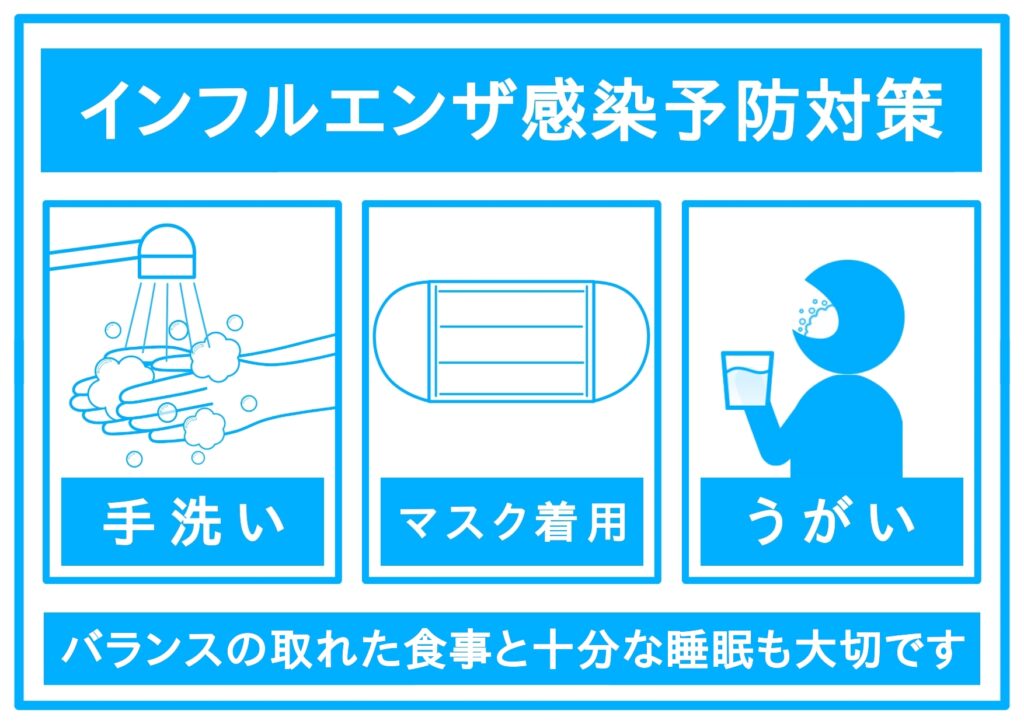 インフルエンザ感染予防対策

手洗い

マスク着用

うがい

バランスの取れた食事と十分な睡眠も大切です